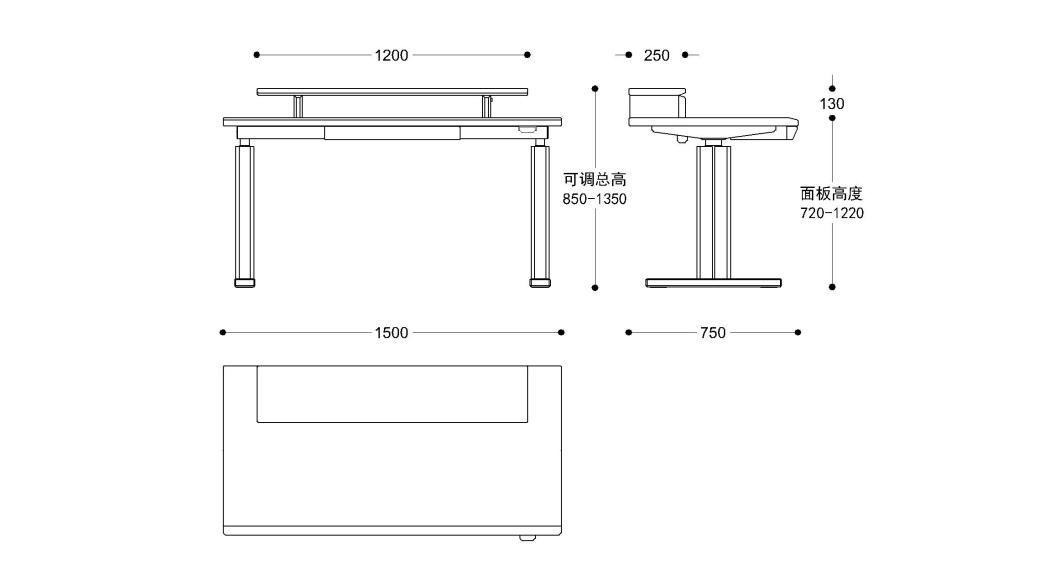 1200

250

130

可调总高
850-1350

面板高度
720-1220

1500

750